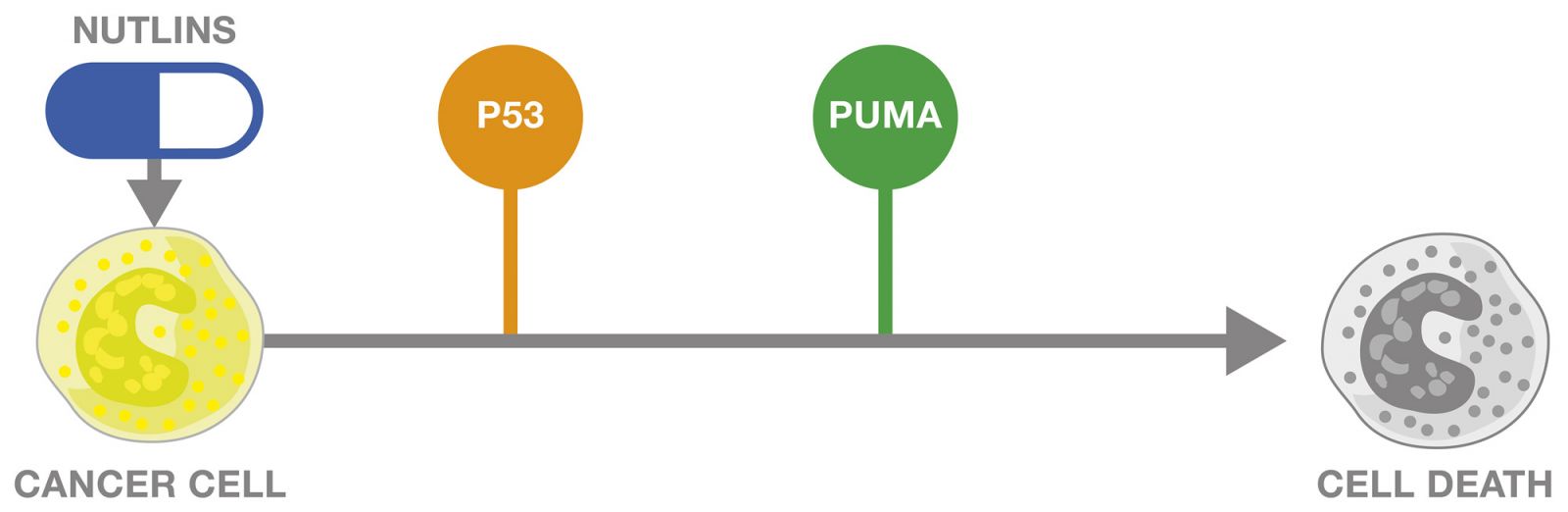 NUTLINS

P53

PUMA

CANCER CELL

CELL DEATH